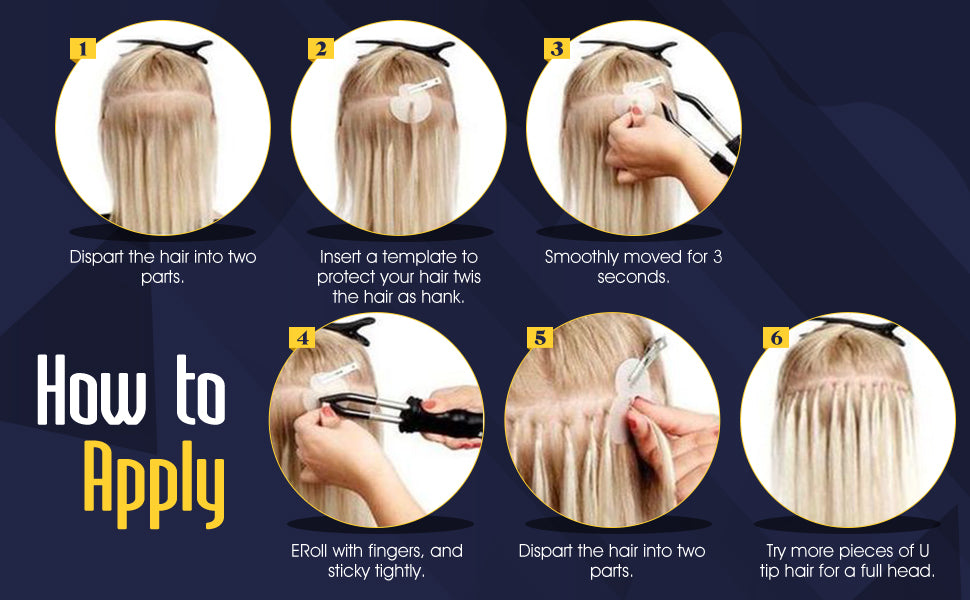 1
Dispart the hair into two parts.

2
Insert a template to protect your hair twis the hair as hank.

3
Smoothly moved for 3 seconds.

How to Apply

4
ERoll with fingers, and sticky tightly.

5
Dispart the hair into two parts.

6
Try more pieces of U tip hair for a full head.